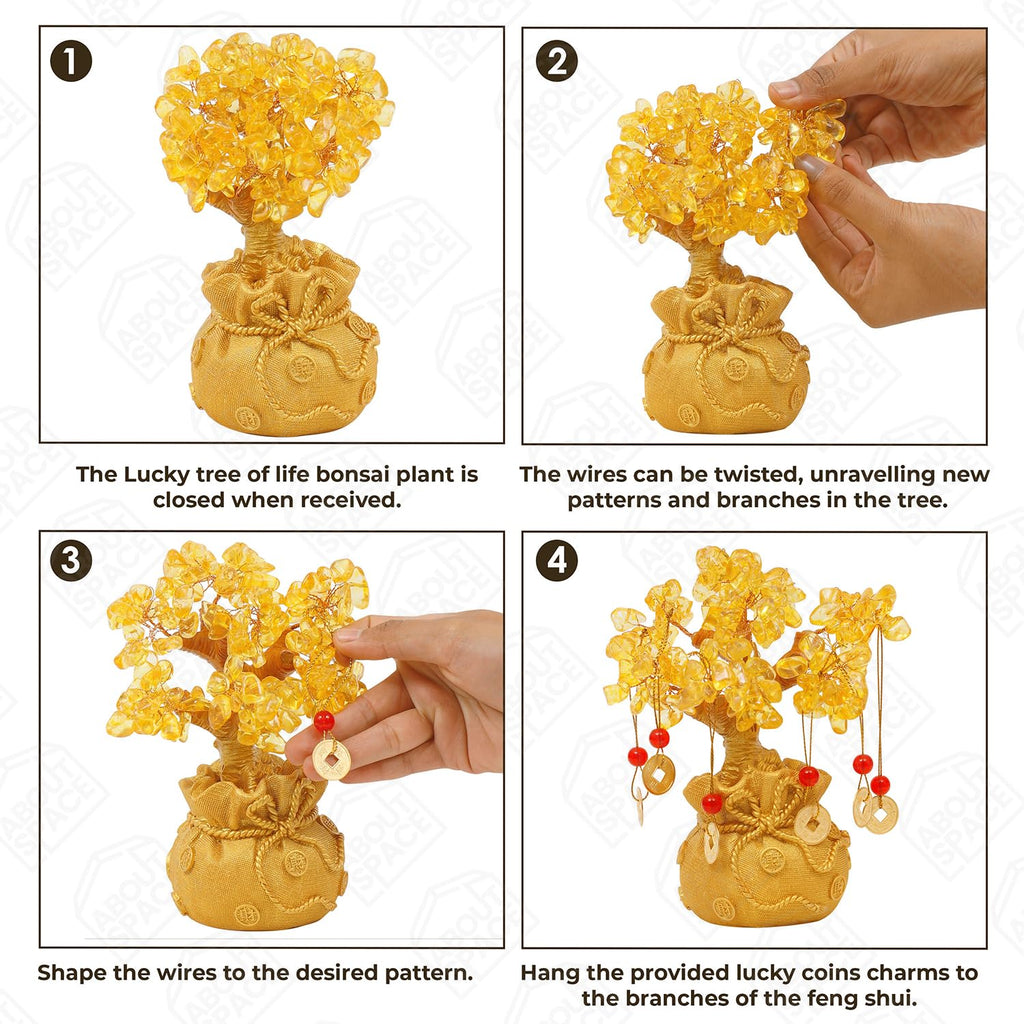 1

The Lucky tree of life bonsai plant is closed when received.

2

The wires can be twisted, unravelling new patterns and branches in the tree.

3

Shape the wires to the desired pattern.

4

Hang the provided lucky coins charms to the branches of the feng shui.

ABOUT SPACE