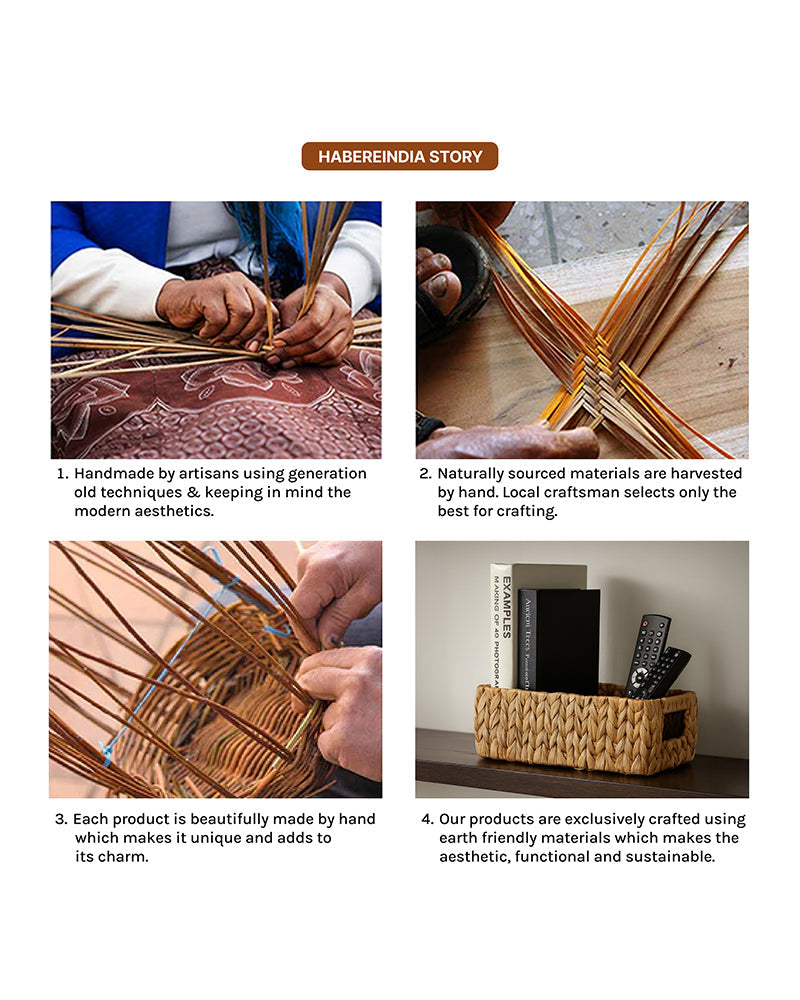 HABEREINDIA STORY

1. Handmade by artisans using generation old techniques & keeping in mind the modern aesthetics.

2. Naturally sourced materials are harvested by hand. Local craftsman selects only the best for crafting.

3. Each product is beautifully made by hand which makes it unique and adds to its charm.

4. Our products are exclusively crafted using earth friendly materials which makes the aesthetic, functional and sustainable.